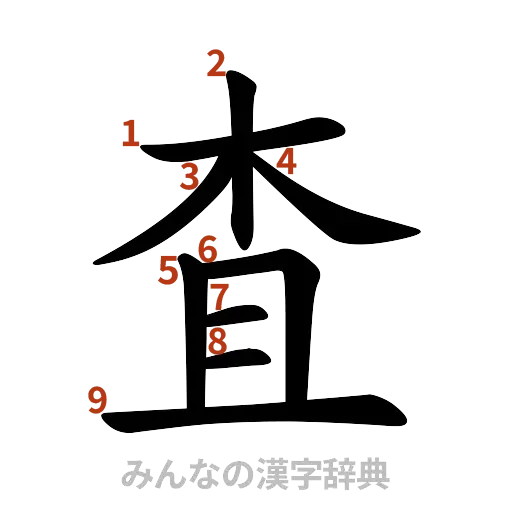 2
1
3
4
6
5
7
8
9
査
みんなの漢字辞典