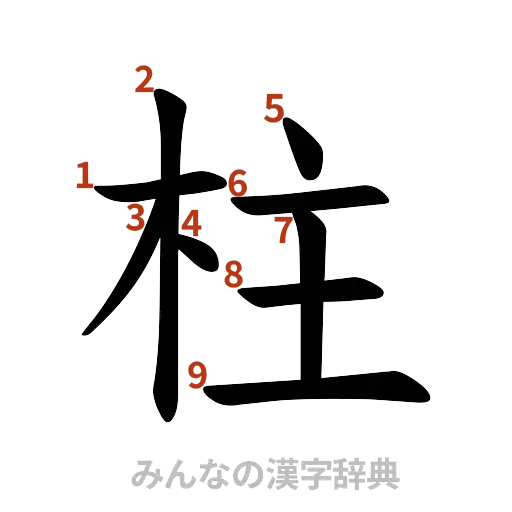 2
5
1
6
3
4
7
8
9
柱
みんなの漢字辞典