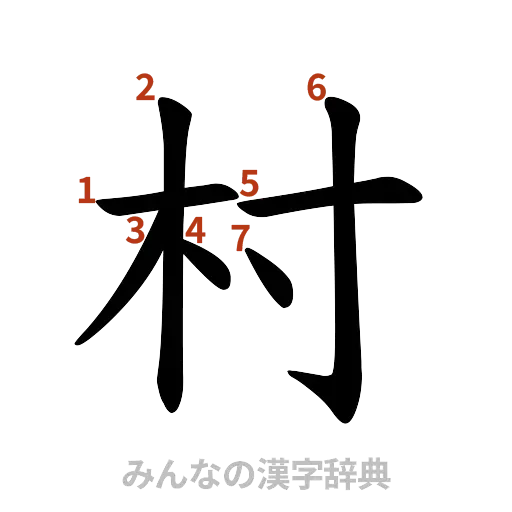 2 6
1 5
3 4 7
村

みんなの漢字辞典