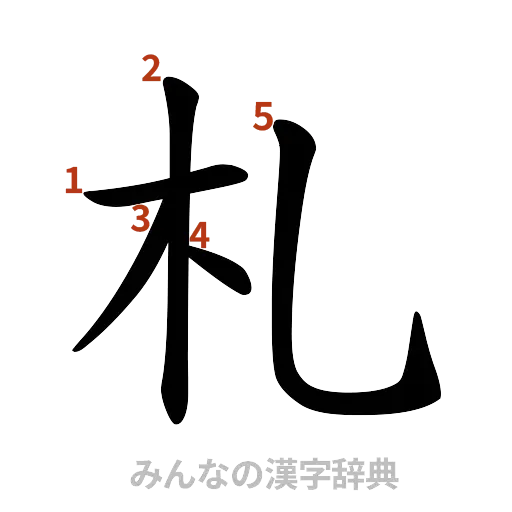 2
5
1
3
4
札
みんなの漢字辞典