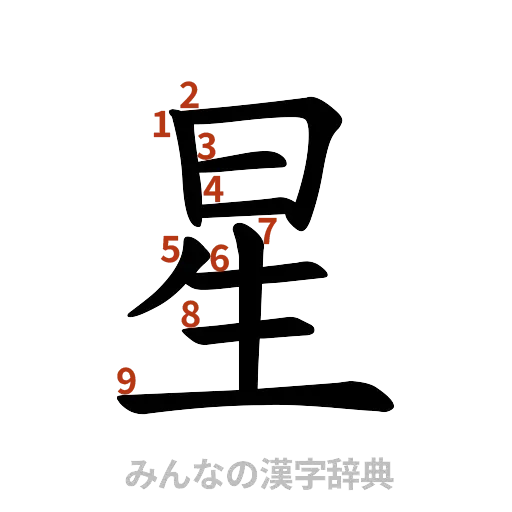 2
1
3
4
7
5
6
8
9
星
みんなの漢字辞典