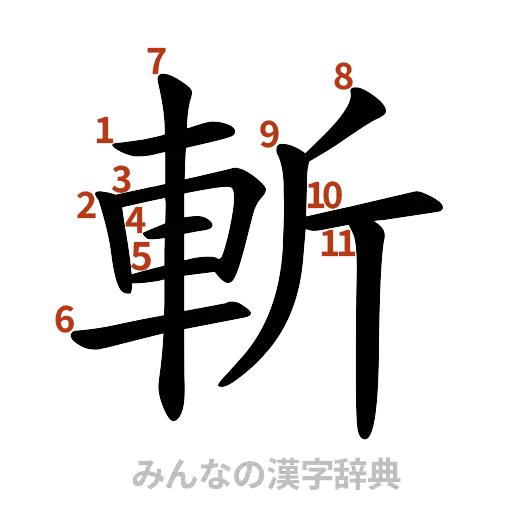 7
8
1
9
3
2
10
4
11
5
6
斬
みんなの漢字辞典