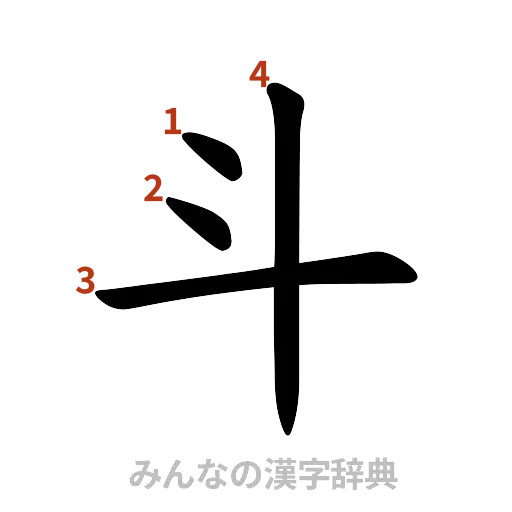 4
1
2
3
斗
みんなの漢字辞典