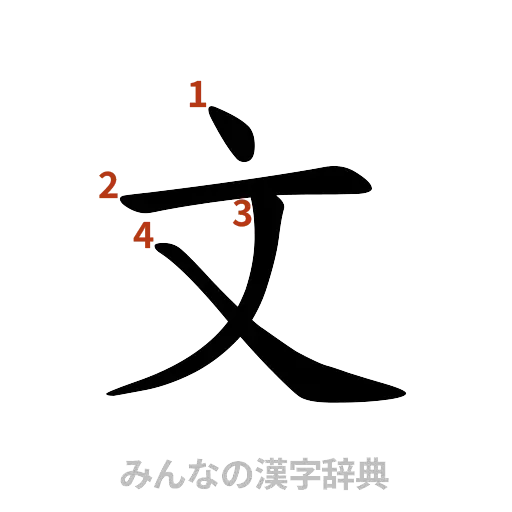 1
2
3
4
文

みんなの漢字辞典