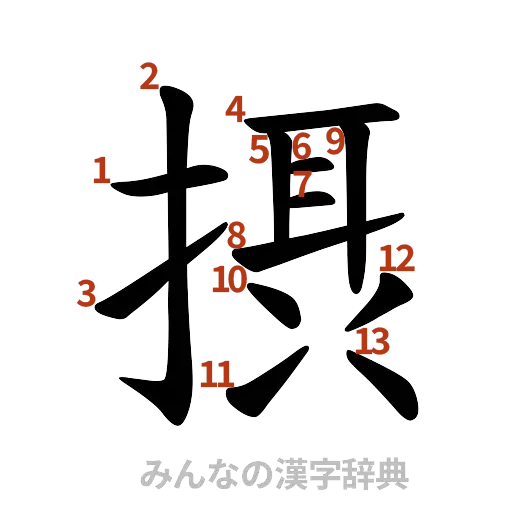 2
4
5 6 9
1
7
8
12
10
3
13
11
摂
みんなの漢字辞典