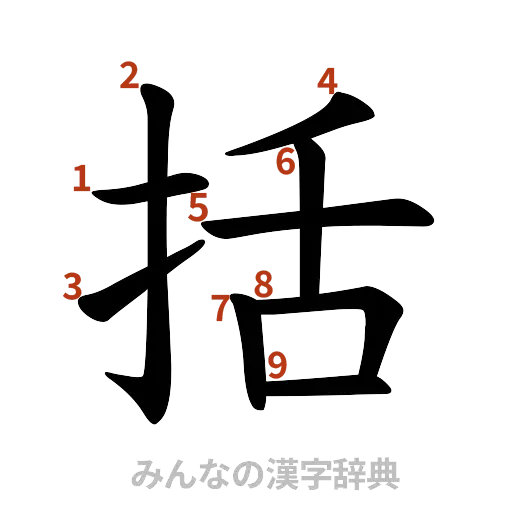 2
4
1
6
5
3
8
7
9
括
みんなの漢字辞典