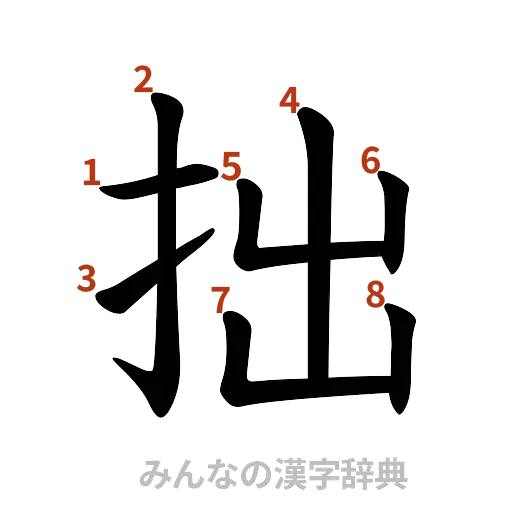 2
4
1
5
6
拙
3
7
8
みんなの漢字辞典