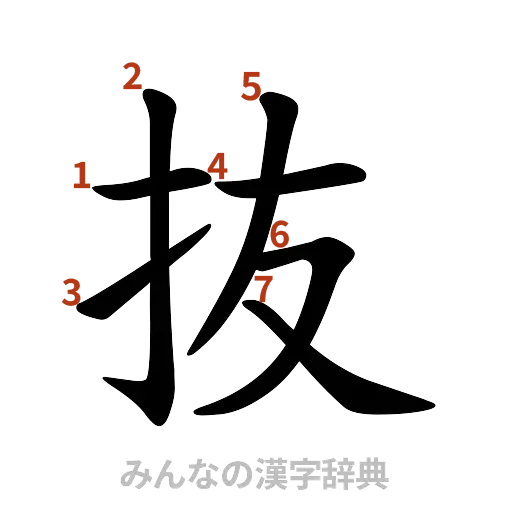 2
5
1
4
6
3
7
抜
みんなの漢字辞典