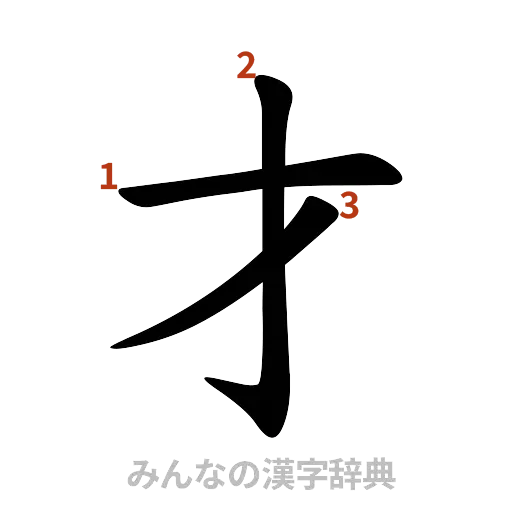 2
1
3
才
みんなの漢字辞典