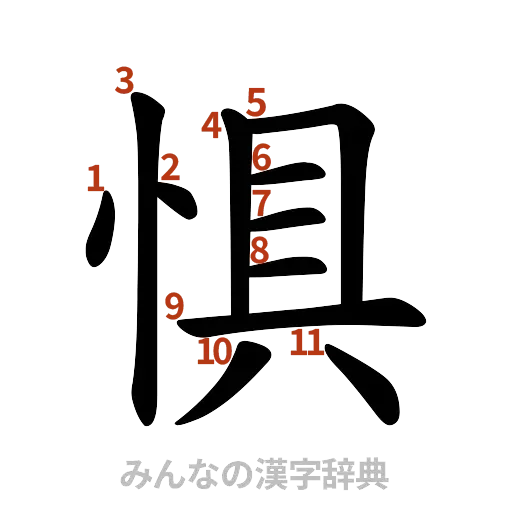 惧

3 5 4 6 1 2 7 8 9 10 11

みんなの漢字辞典