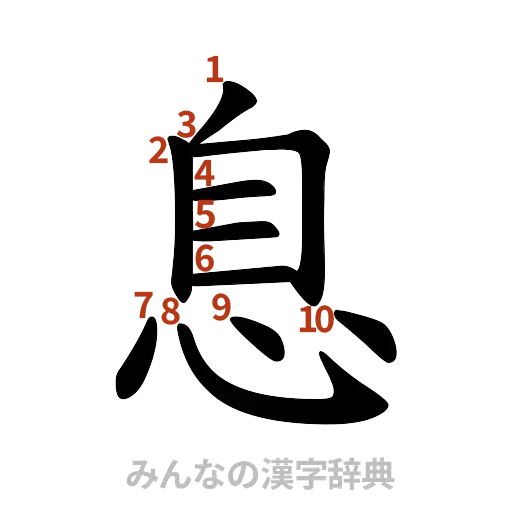 1
3
2
4
5
6
7
8
9
10
息
みんなの漢字辞典