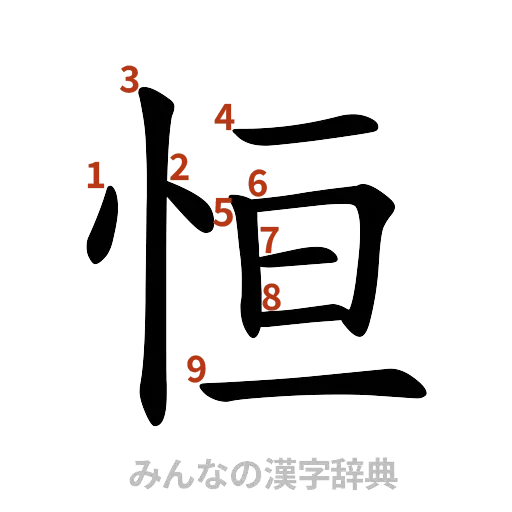 3
4
1
2
6
5
7
8
9
恒
みんなの漢字辞典