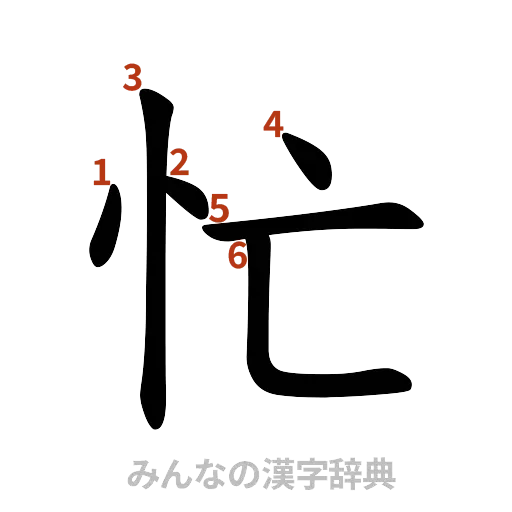 3
4
1
2
5
6
忙
みんなの漢字辞典