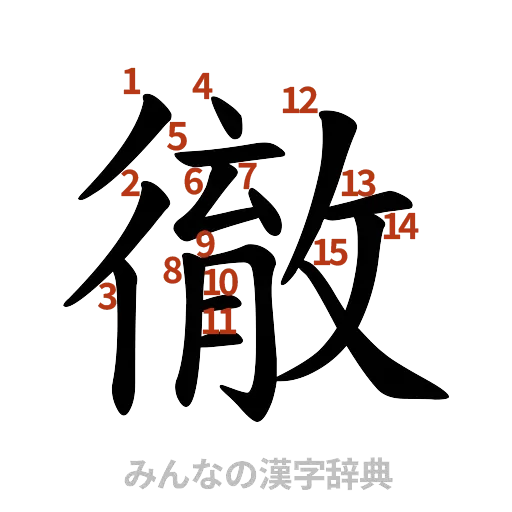 1 4 12
5
2 6 7 13
14
9
15
8
10
3
11
徹

みんなの漢字辞典