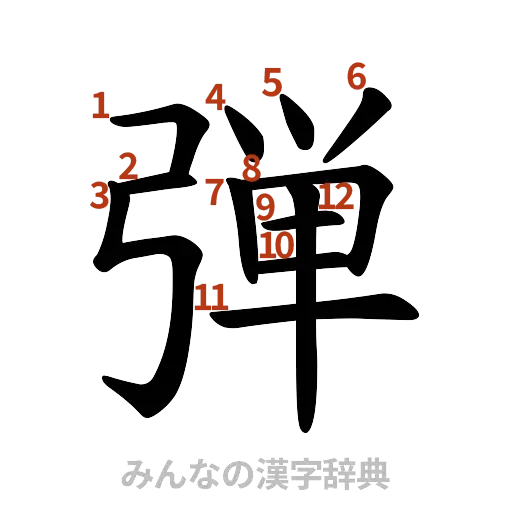 1
2
3
4
5
6
7
8
9
10
11
12
弾
みんなの漢字辞典