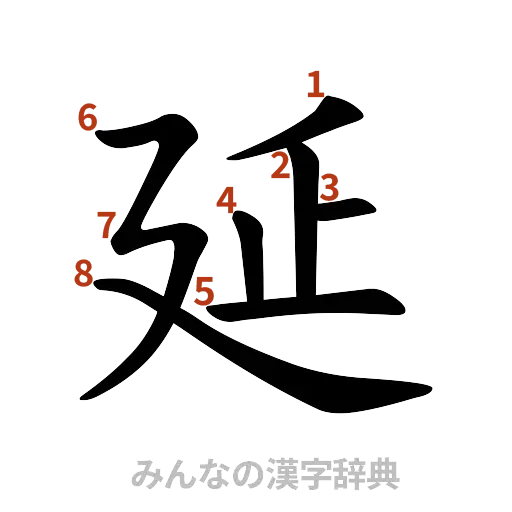 1
6
2
3
4
7
8
5
延
みんなの漢字辞典