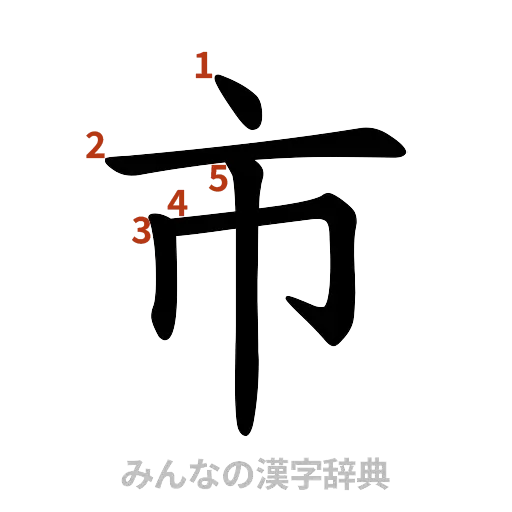 1
2
5
4
3
市
みんなの漢字辞典