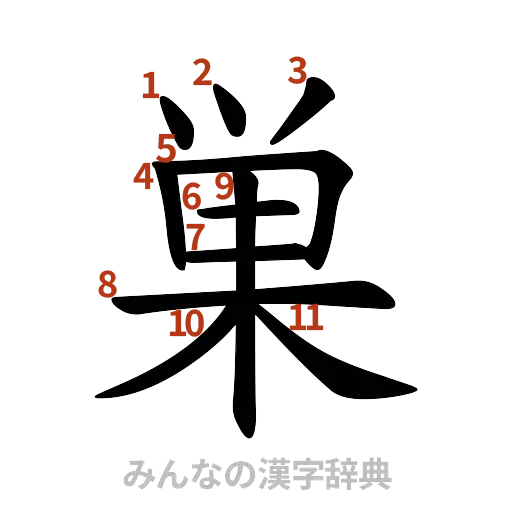 1 2 3
5
4 6 9
7
8
10 11
巣
みんなの漢字辞典