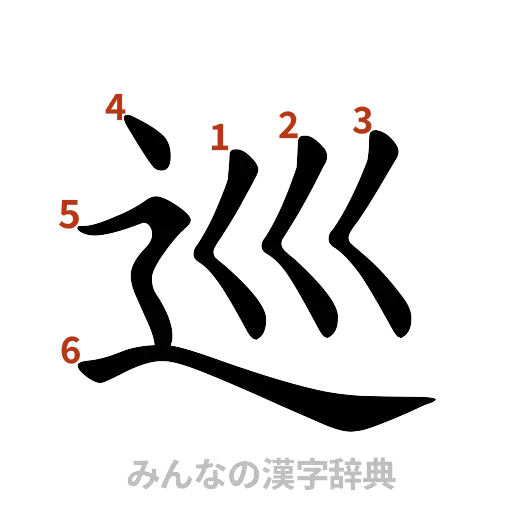 4
1
2
3
5
6
巡
みんなの漢字辞典