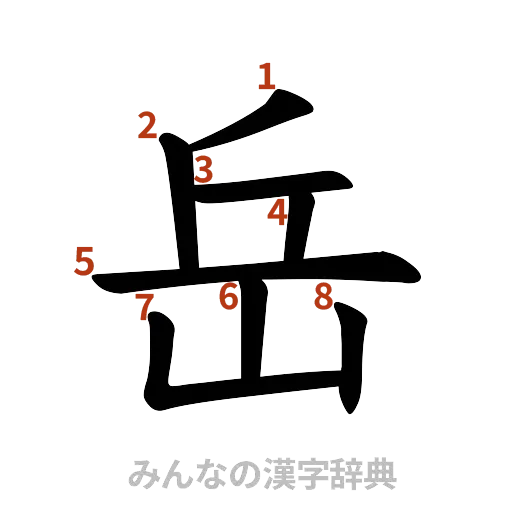 1
2
3
4
5
6
7
8
岳
みんなの漢字辞典