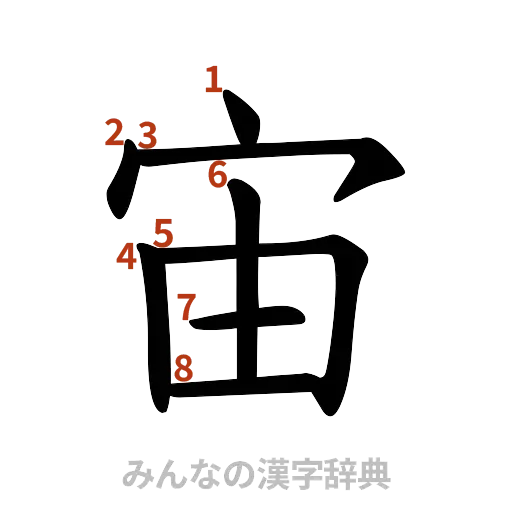 1
2 3
6
5
4
7
8
宙
みんなの漢字辞典