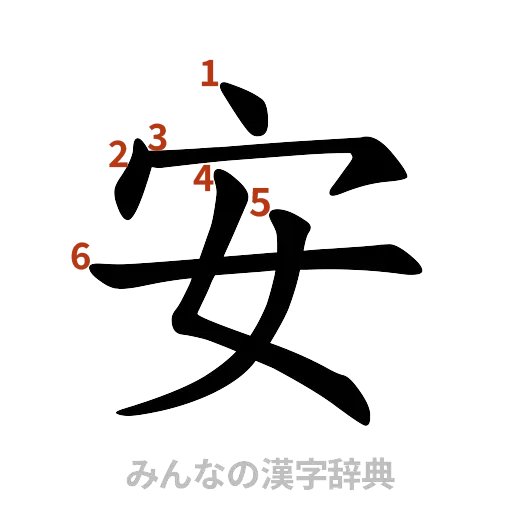 1
2 3
4
5
6
安
みんなの漢字辞典