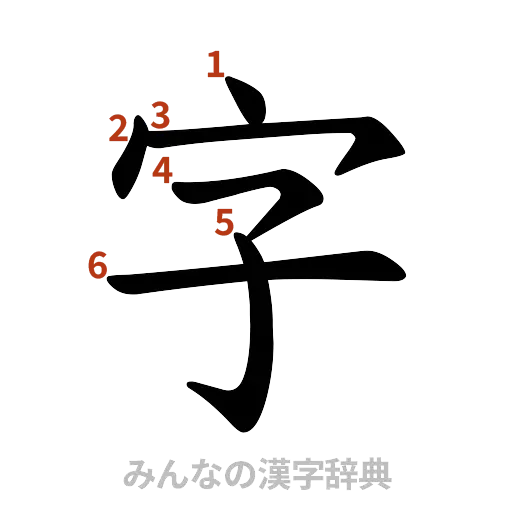 1
2 3
4
5
6
字
みんなの漢字辞典