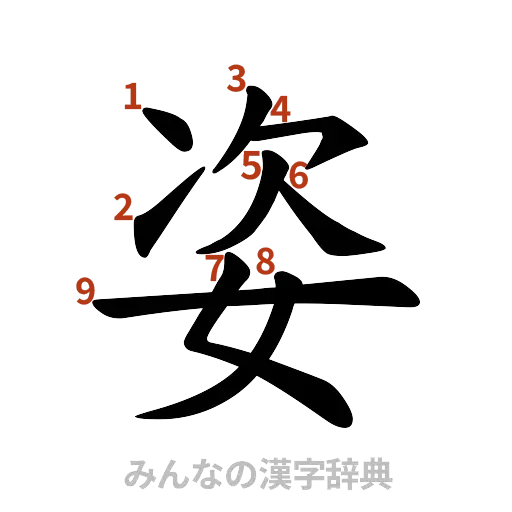 1
3
4
5
6
2
7
8
9
姿
みんなの漢字辞典