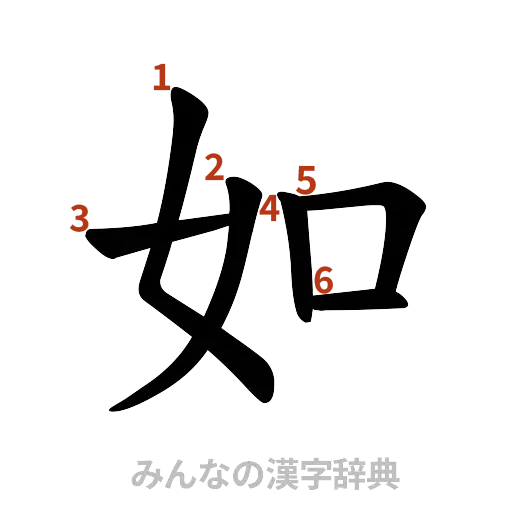 1
2
3
4
5
6
如
みんなの漢字辞典