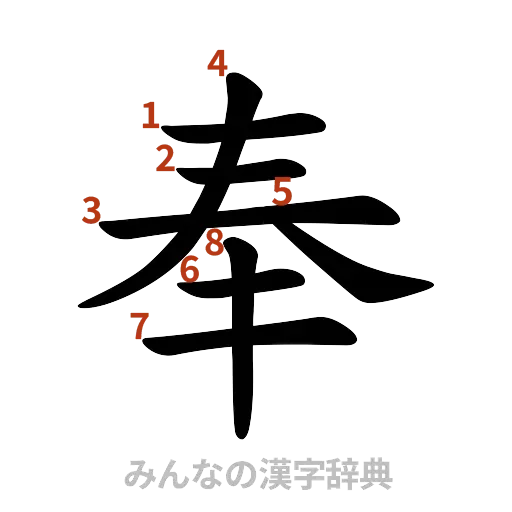 4
1
2
5
3
8
6
7
奉
みんなの漢字辞典