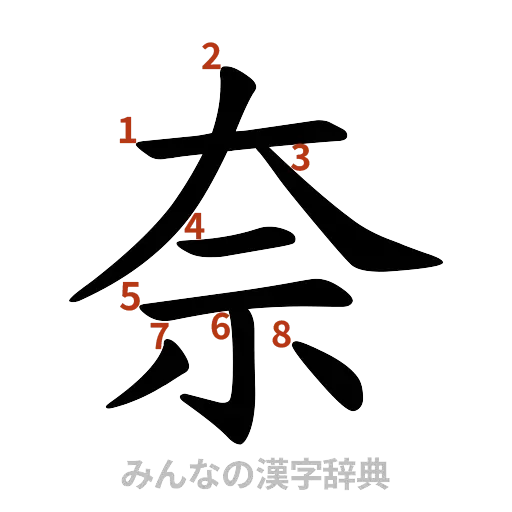 2
1
3
4
5
6
7
8
奈
みんなの漢字辞典