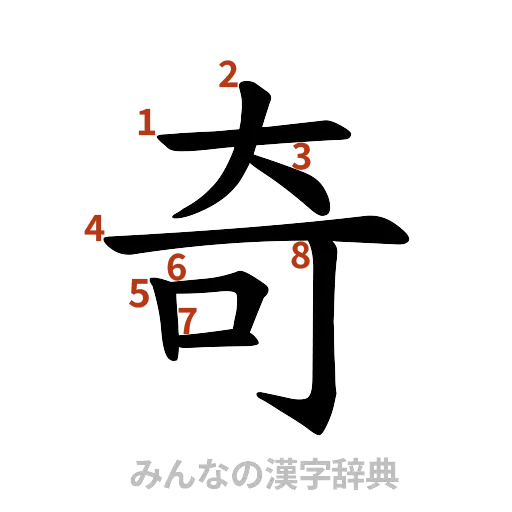 2
1
3
4
8
6
5
7
奇
みんなの漢字辞典