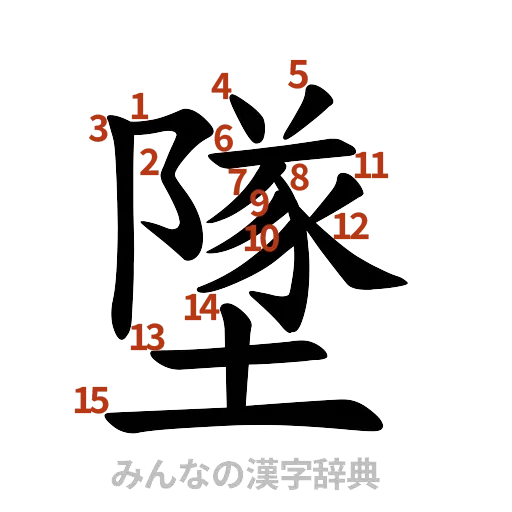 墜

1
2
3
4
5
6
7
8
9
10
11
12
13
14
15

みんなの漢字辞典