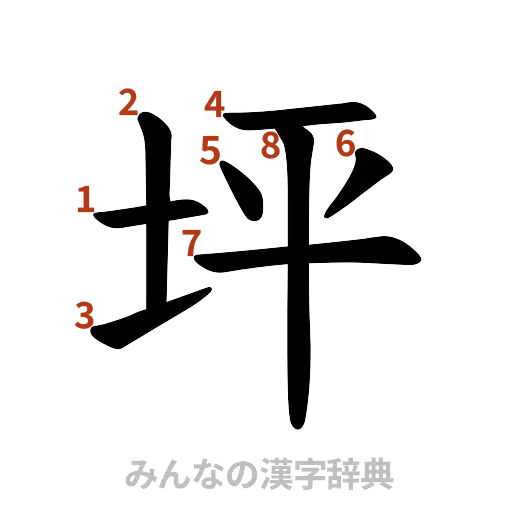 2
4
5
8
6
1
7
3
坪
みんなの漢字辞典