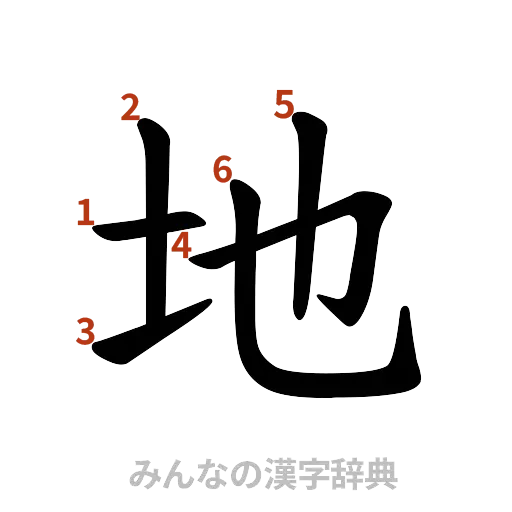 2
5
6
1
4
3
地
みんなの漢字辞典