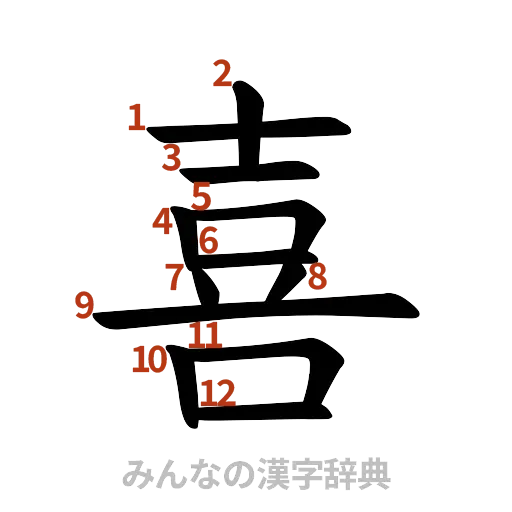 2
1
3
5
4
6
7
8
9
11
10
12
喜
みんなの漢字辞典