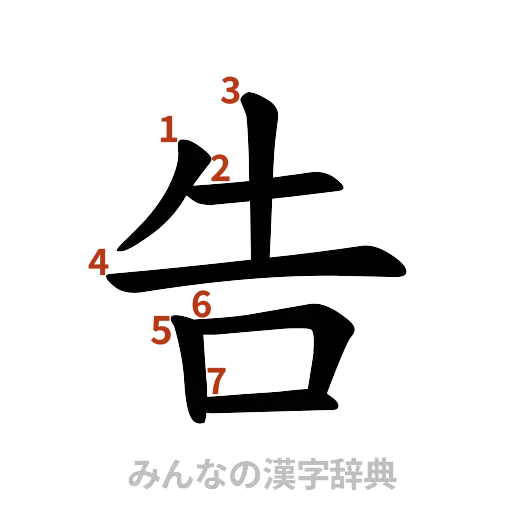 3
1
2
4
6
5
7
告
みんなの漢字辞典