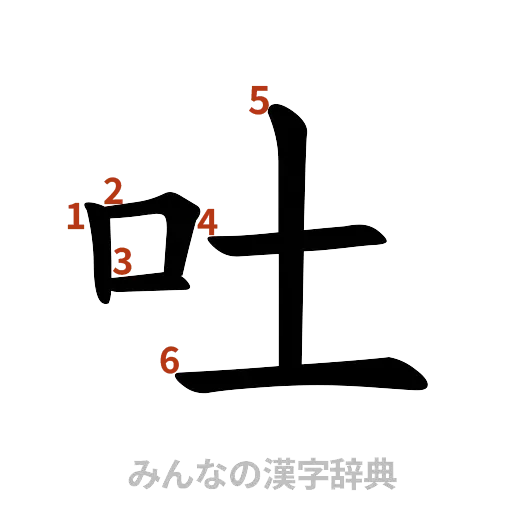 5
2
1
4
3
吐
6
みんなの漢字辞典