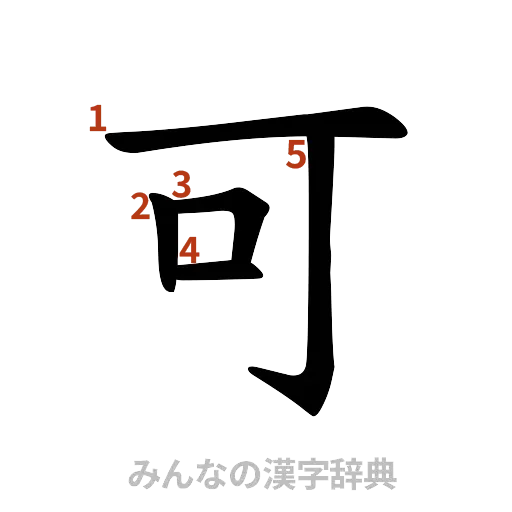 1
5
3
2
4
可

みんなの漢字辞典