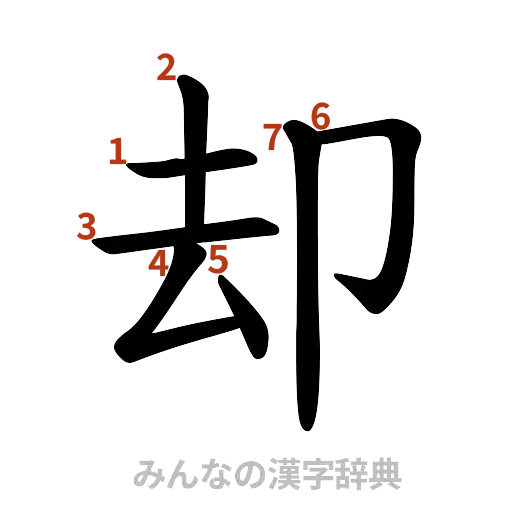 2
1
7 6
3
4 5
却
みんなの漢字辞典