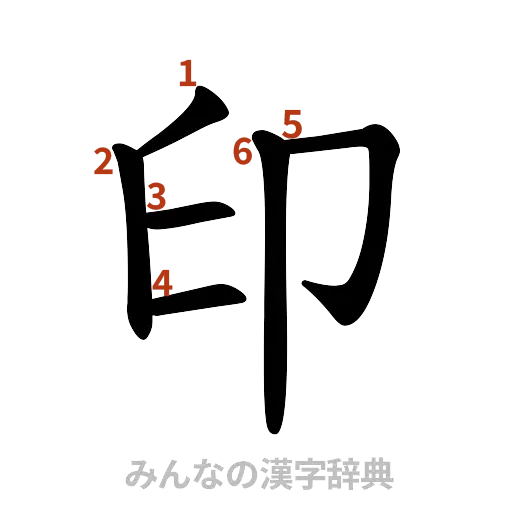 1
2
3
4
5
6
印
みんなの漢字辞典