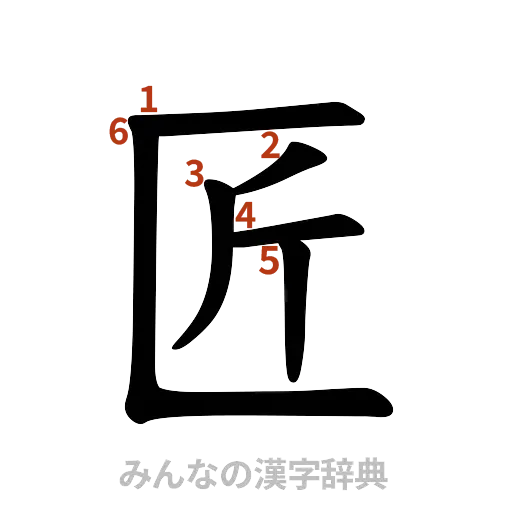 1
6
2
3
4
5
匠
みんなの漢字辞典