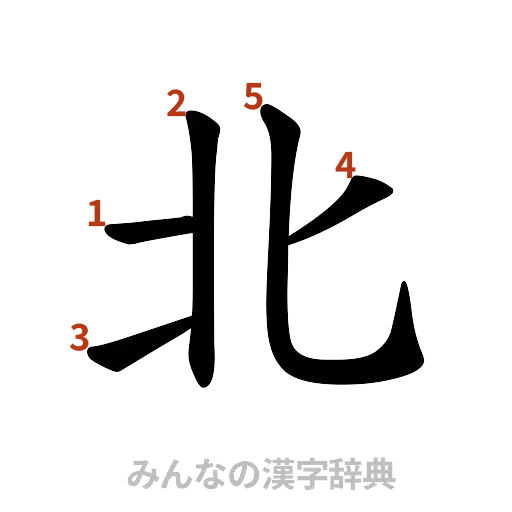 2
5
4
1
3
北
みんなの漢字辞典