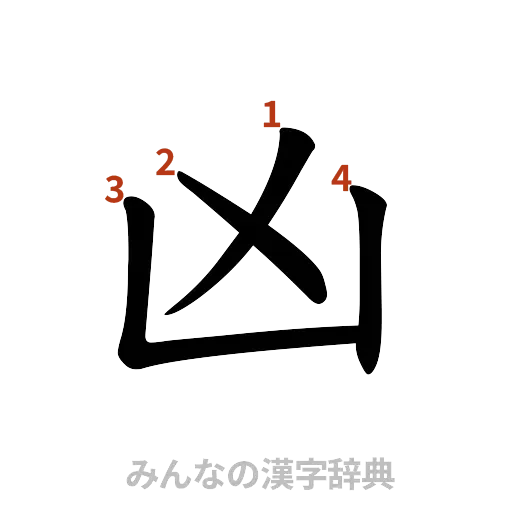 1
2
3
4
凶

みんなの漢字辞典