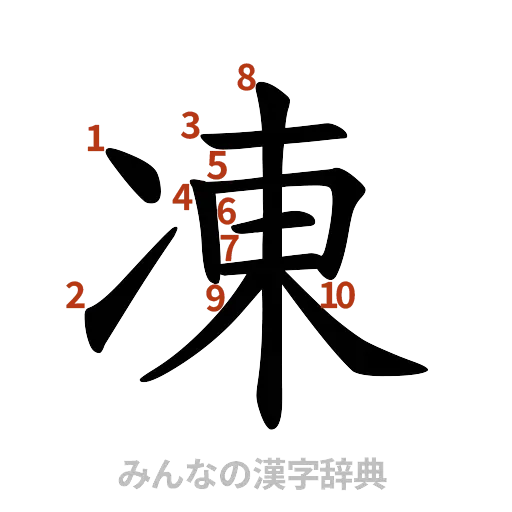 8
3
1
5
4
6
7
2
9
10
凍
みんなの漢字辞典