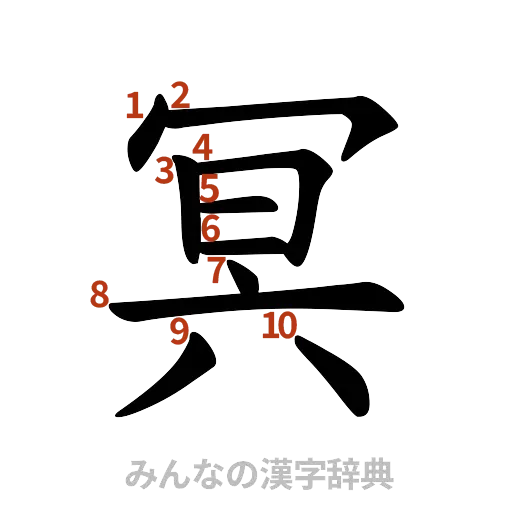 冥

1 2 3 4 5 6 7 8 9 10

みんなの漢字辞典