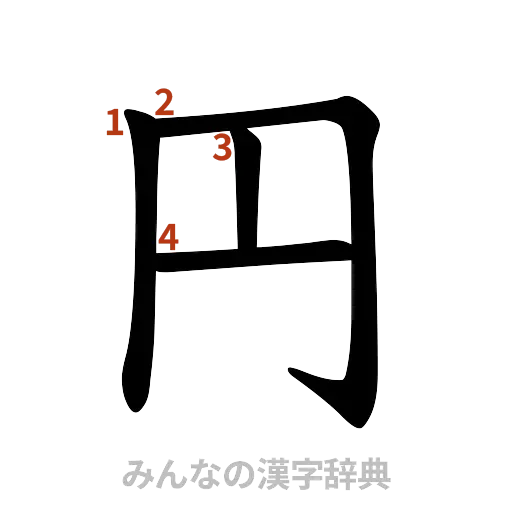 1 2 3 4
円
みんなの漢字辞典