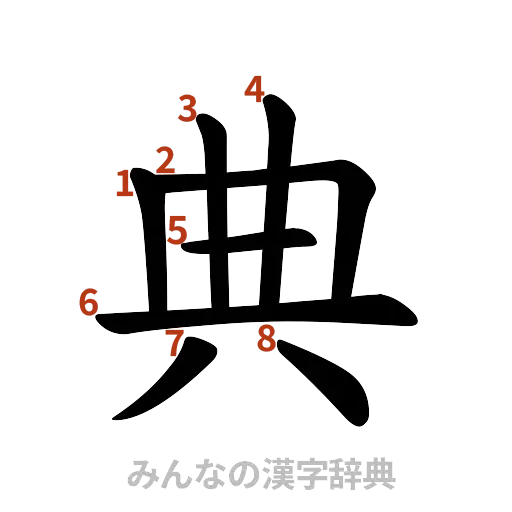 4
3
2
1
5
6
7
8
典
みんなの漢字辞典