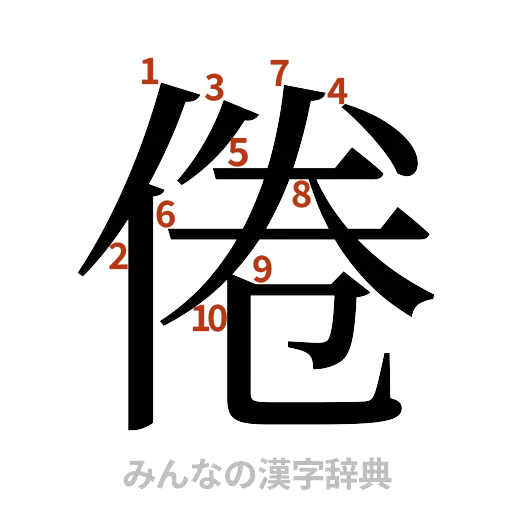 1 3 7 4 5 8 6 2 9 10

倦

みんなの漢字辞典