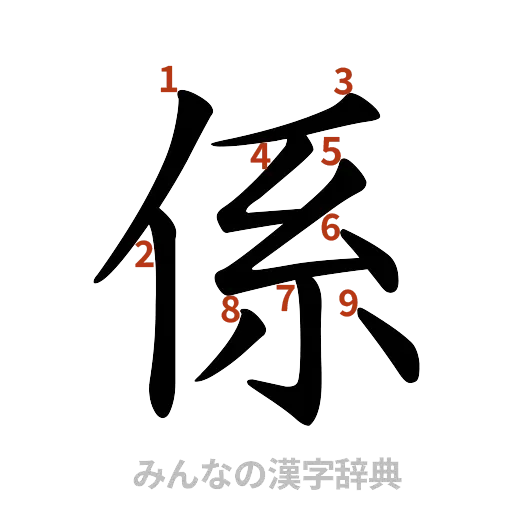 1
3
4
5
6
2
7
8
9
係

みんなの漢字辞典